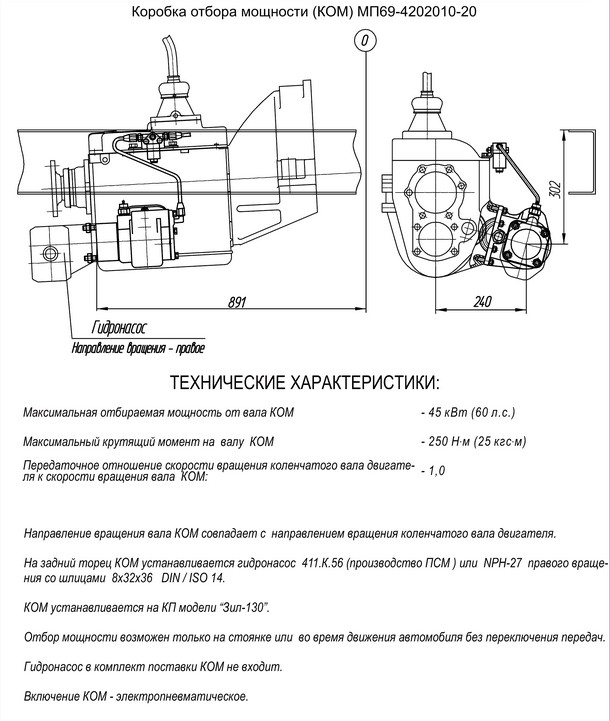 Коробка отбора мощности (КОМ) МП69-4202010-20

0

302

891

240

Гидронасос

Направление вращения - правое

ТЕХНИЧЕСКИЕ ХАРАКТЕРИСТИКИ:

Максимальная отбираемая мощность от вала КОМ - 45 кВт (60 л.с.)

Максимальный крутящий момент на валу КОМ - 250 Н·м (25 кгс·м)

Передаточное отношение скорости вращения коленчатого вала двигателя к скорости вращения вала КОМ: - 1,0

Направление вращения вала КОМ совпадает с направлением вращения коленчатого вала двигателя.

На задний торец КОМ устанавливается гидронасос 411.К.56 (производство ПСМ ) или NPH-27 правого вращения со шлицами 8x32x36 DIN / ISO 14.

КОМ устанавливается на КП модели "Зил-130".

Отбор мощности возможен только на стоянке или во время движения автомобиля без переключения передач.

Гидронасос в комплект поставки КОМ не входит.

Включение КОМ - электропневматическое.